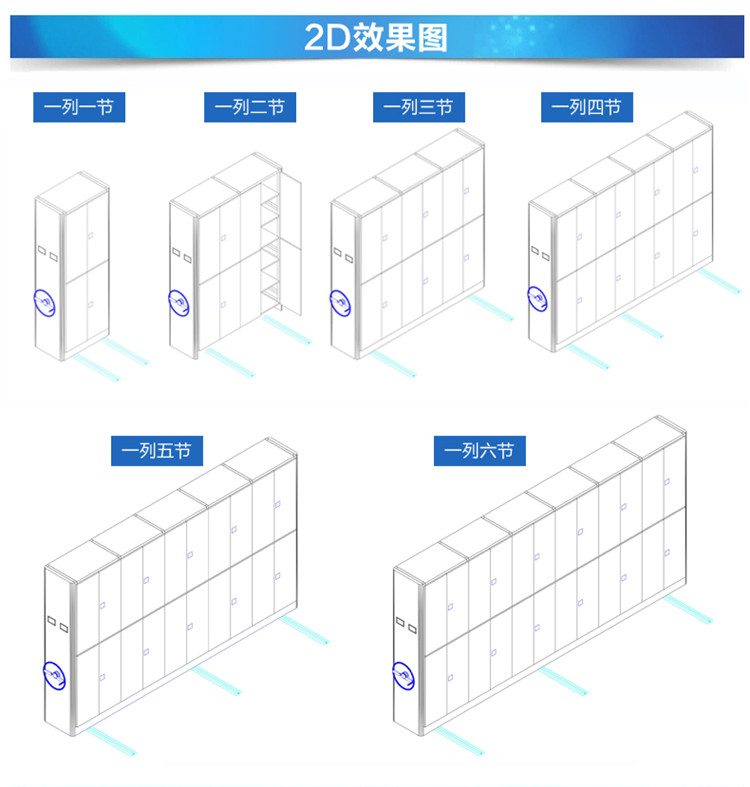 2D效果图

一列一节

一列二节

一列三节

一列四节

一列五节

一列六节